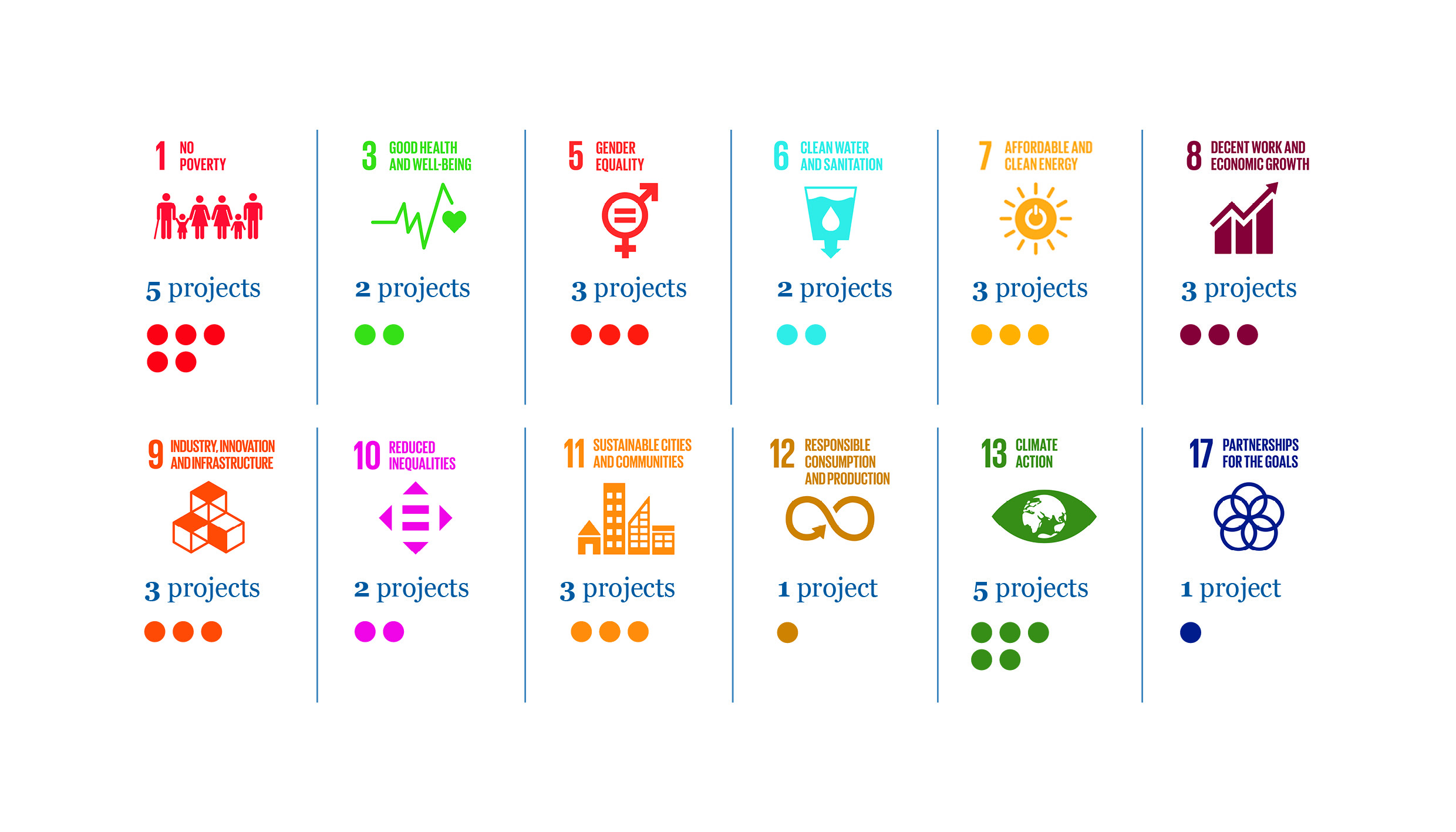 1 NO POVERTY

5 projects

3 GOOD HEALTH AND WELL-BEING

2 projects

5 GENDER EQUALITY

3 projects

6 CLEAN WATER AND SANITATION

2 projects

7 AFFORDABLE AND CLEAN ENERGY

3 projects

8 DECENT WORK AND ECONOMIC GROWTH

3 projects

9 INDUSTRY, INNOVATION AND INFRASTRUCTURE

3 projects

10 REDUCED INEQUALITIES

2 projects

11 SUSTAINABLE CITIES AND COMMUNITIES

3 projects

12 RESPONSIBLE CONSUMPTION AND PRODUCTION

1 project

13 CLIMATE ACTION

5 projects

17 PARTNERSHIPS FOR THE GOALS

1 project